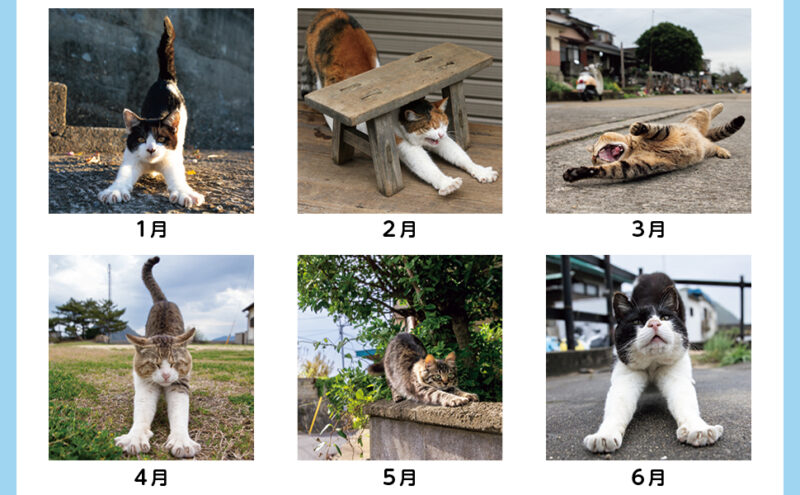 1月

2月

3月

4月

5月

6月